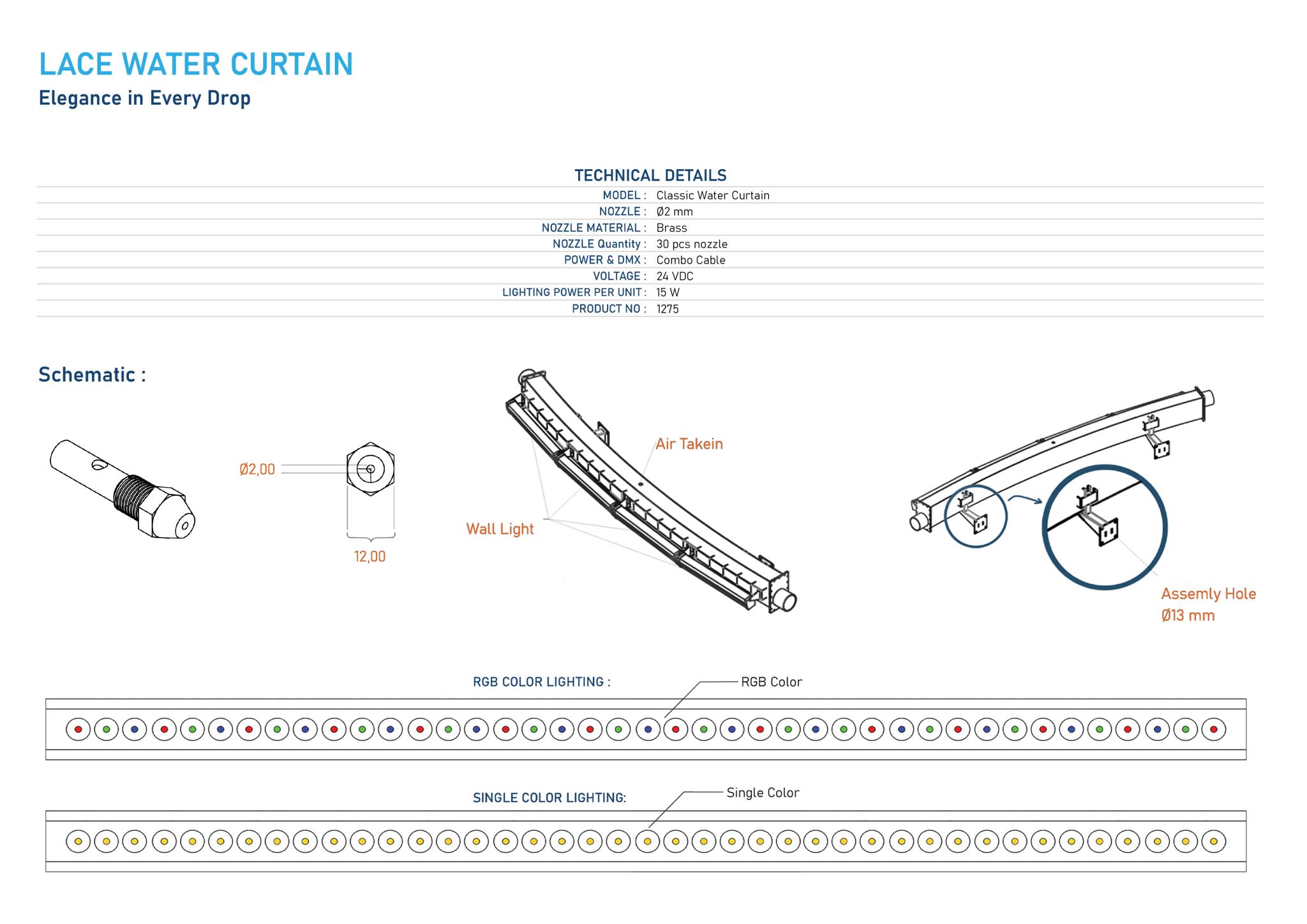 LACE WATER CURTAIN
Elegance in Every Drop

TECHNICAL DETAILS

| | |
|---|---|
| MODEL : | Classic Water Curtain |
| NOZZLE : | Ø2 mm |
| NOZZLE MATERIAL : | Brass |
| NOZZLE Quantity : | 30 pcs nozzle |
| POWER & DMX : | Combo Cable |
| VOLTAGE : | 24 VDC |
| LIGHTING POWER PER UNIT : | 15 W |
| PRODUCT NO : | 1275 |

Schematic :

Ø2,00
12,00
Air Takein
Wall Light
Assemly Hole
Ø13 mm

RGB COLOR LIGHTING :
RGB Color

SINGLE COLOR LIGHTING:
Single Color